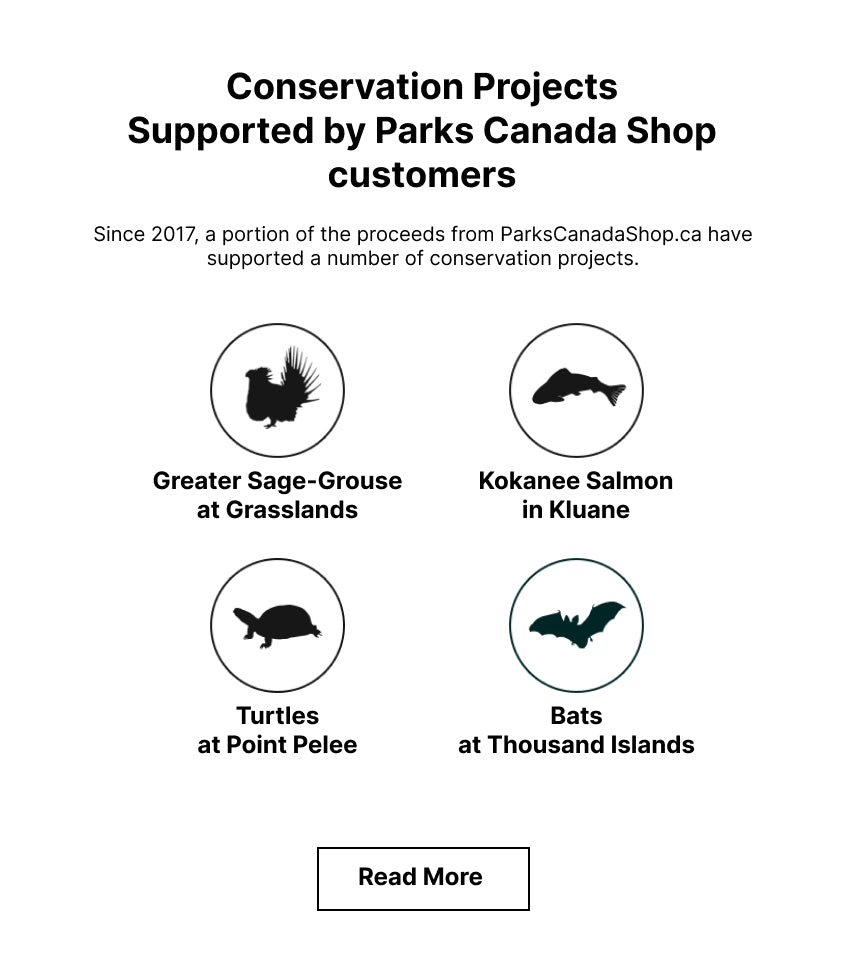 Conservation Projects
Supported by Parks Canada Shop
customers

Since 2017, a portion of the proceeds from ParksCanadaShop.ca have supported a number of conservation projects.

Greater Sage-Grouse
at Grasslands

Kokanee Salmon
in Kluane

Turtles
at Point Pelee

Bats
at Thousand Islands

Read More